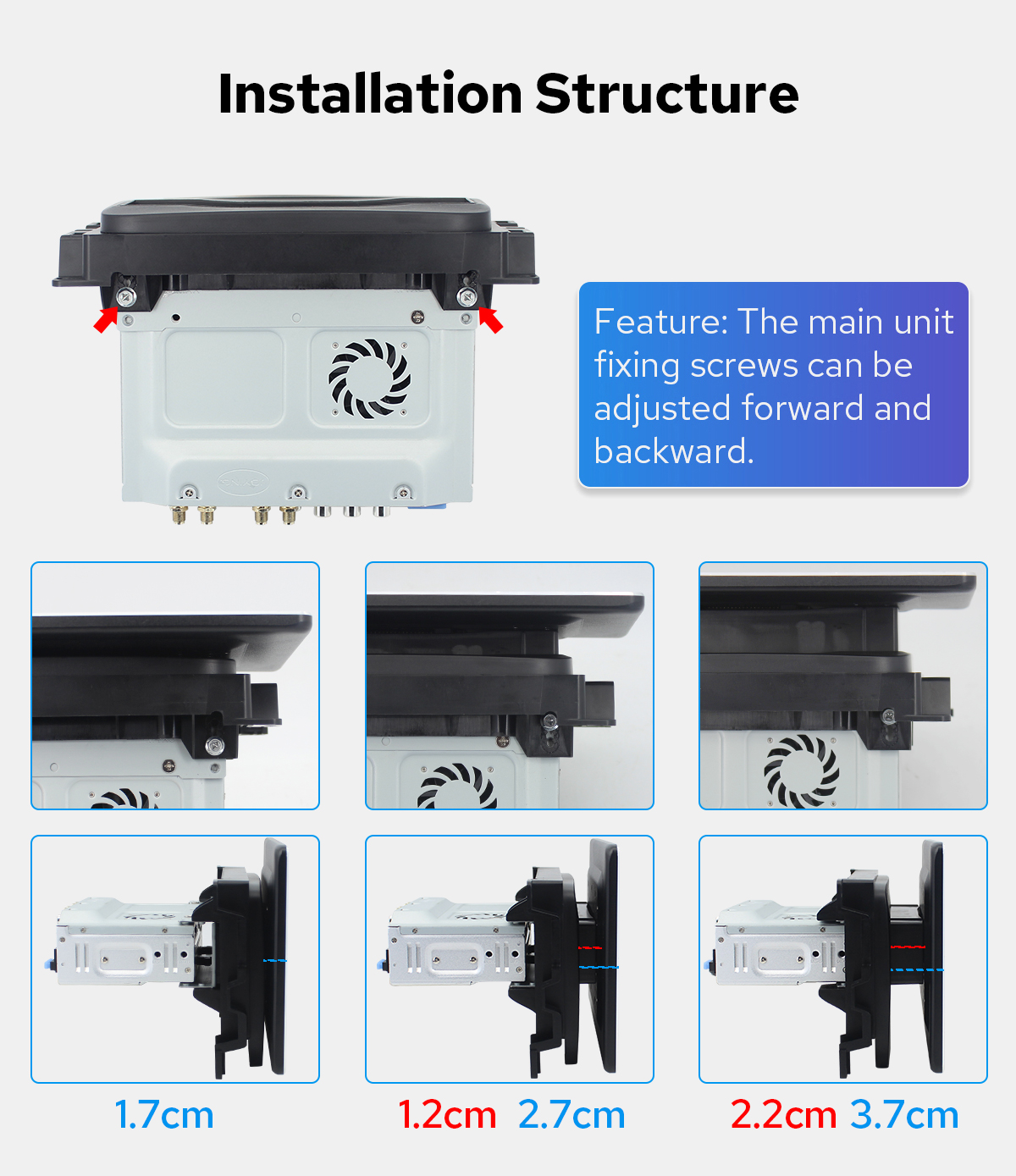 Installation Structure

Feature: The main unit fixing screws can be adjusted forward and backward.

1.7cm

1.2cm 2.7cm

2.2cm 3.7cm